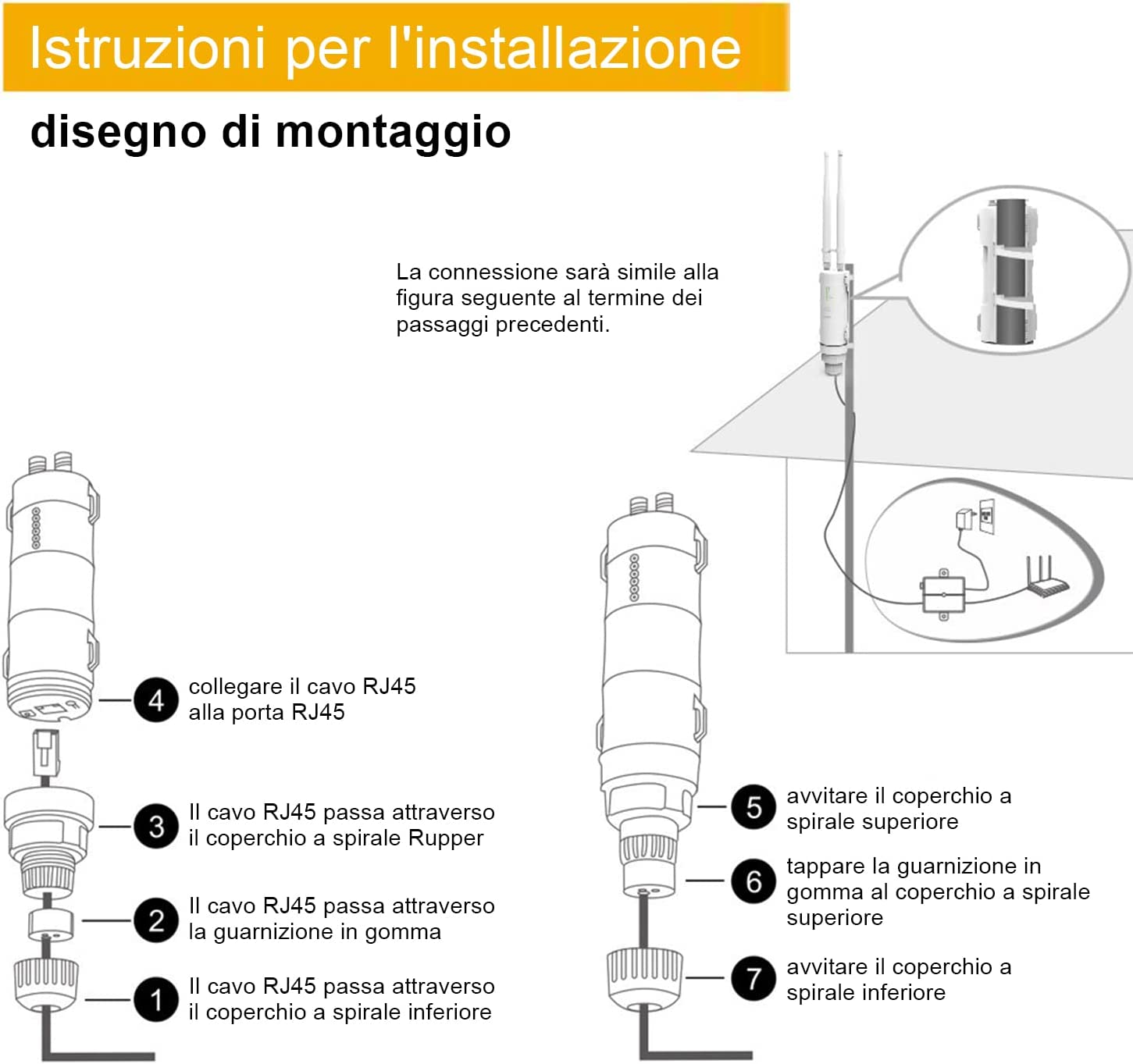 Istruzioni per l'installazione

disegno di montaggio

La connessione sarà simile alla figura seguente al termine dei passaggi precedenti.

4 collegare il cavo RJ45 alla porta RJ45

3 Il cavo RJ45 passa attraverso il coperchio a spirale Rupper

2 Il cavo RJ45 passa attraverso la guarnizione in gomma

1 Il cavo RJ45 passa attraverso il coperchio a spirale inferiore

5 avvitare il coperchio a spirale superiore

6 tappare la guarnizione in gomma al coperchio a spirale superiore

7 avvitare il coperchio a spirale inferiore