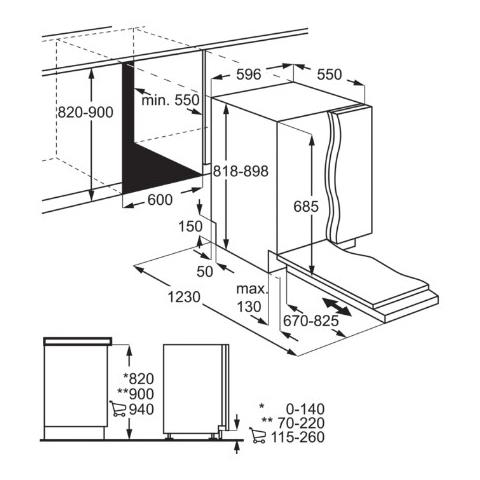 596
550
820-900
min. 550
818-898
685
600
150
50
1230
max. 130
670-825

*820
**900
940

* 0-140
** 70-220
115-260