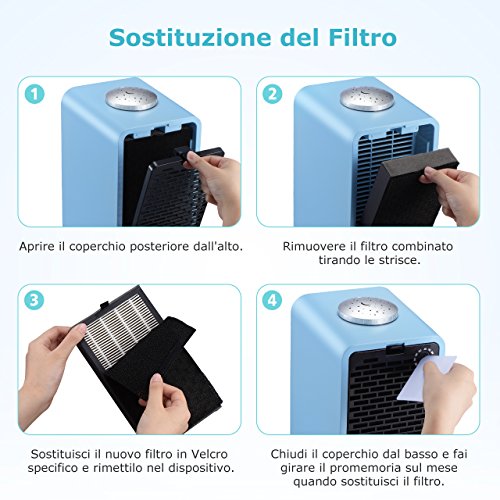 Sostituzione del Filtro

1

Aprire il coperchio posteriore dall'alto.

2

Rimuovere il filtro combinato tirando le strisce.

3

Sostituisci il nuovo filtro in Velcro specifico e rimettilo nel dispositivo.

4

Chiudi il coperchio dal basso e fai girare il promemoria sul mese quando sostituisci il filtro.